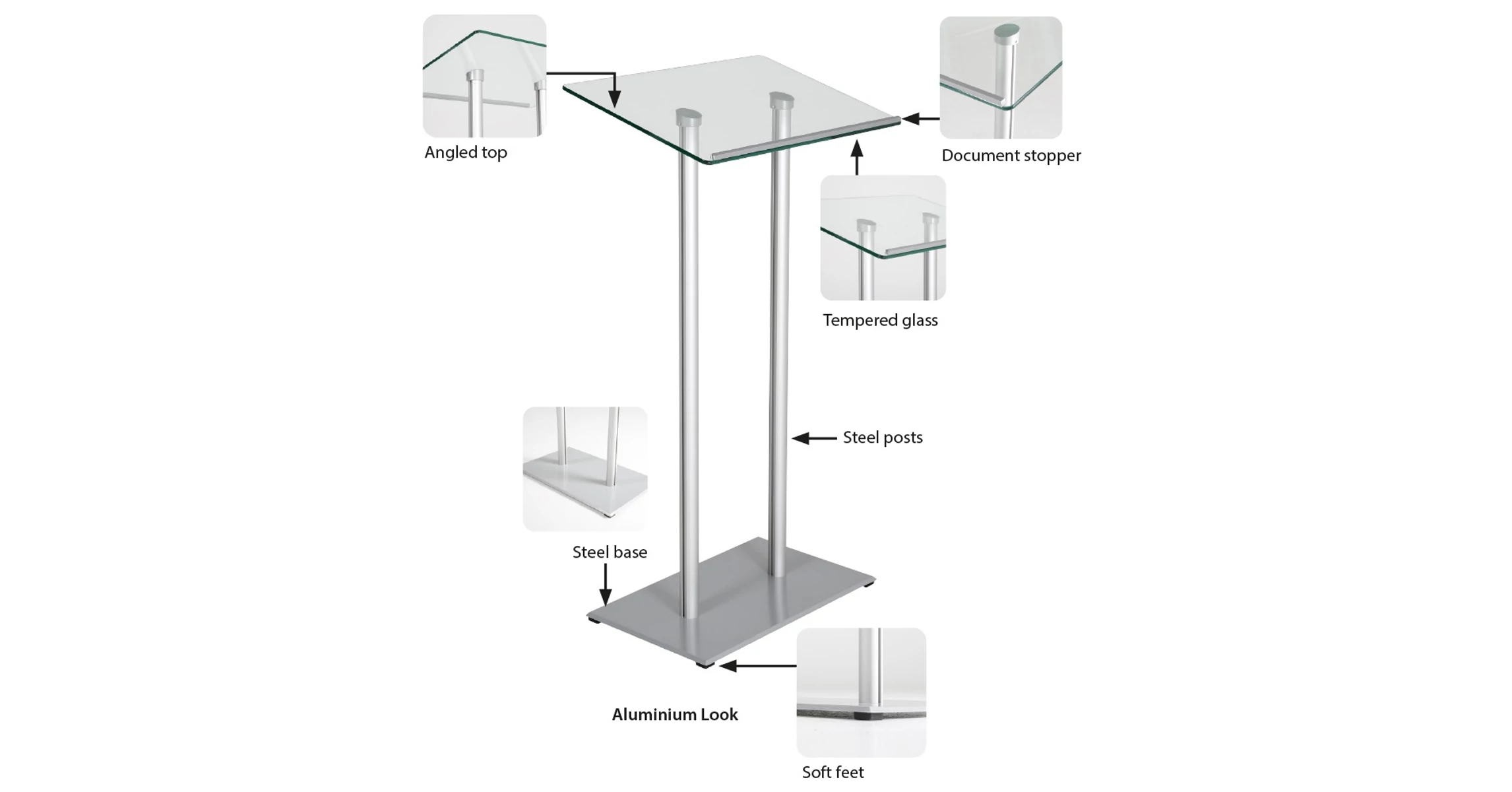 Angled top

Document stopper

Tempered glass

Steel posts

Steel base

Aluminium Look

Soft feet